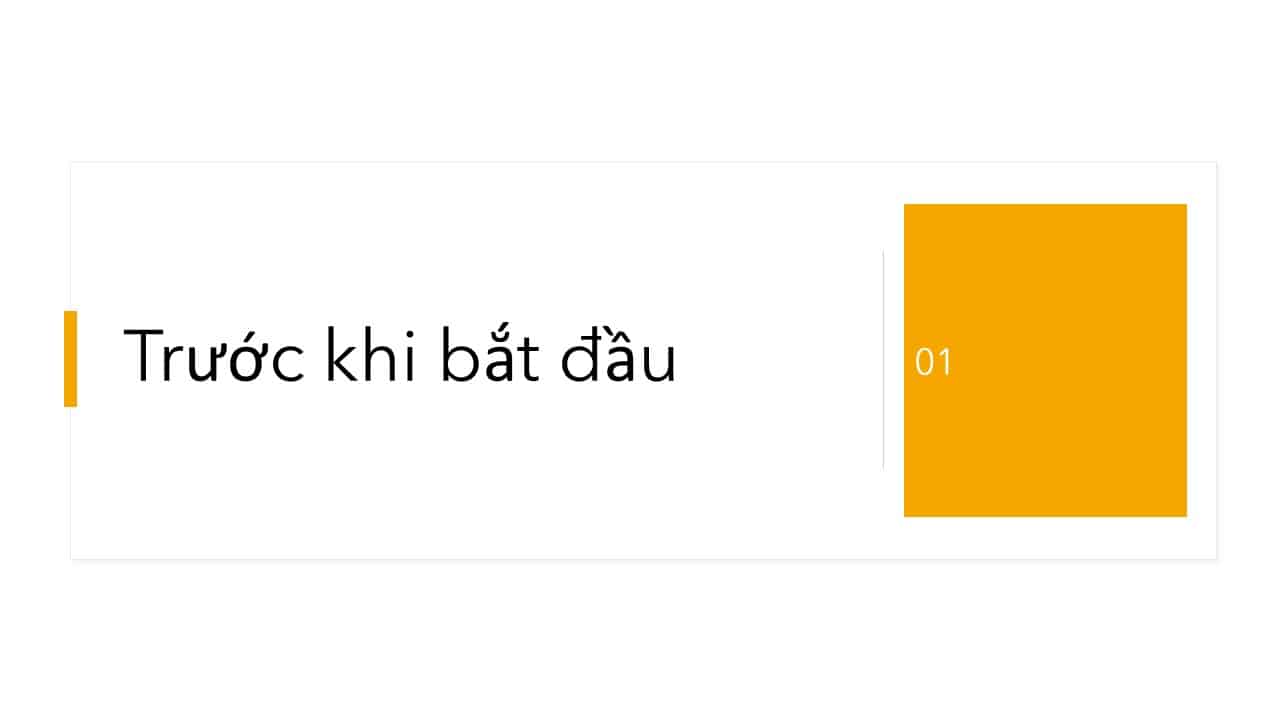 Trước khi bắt đầu

01