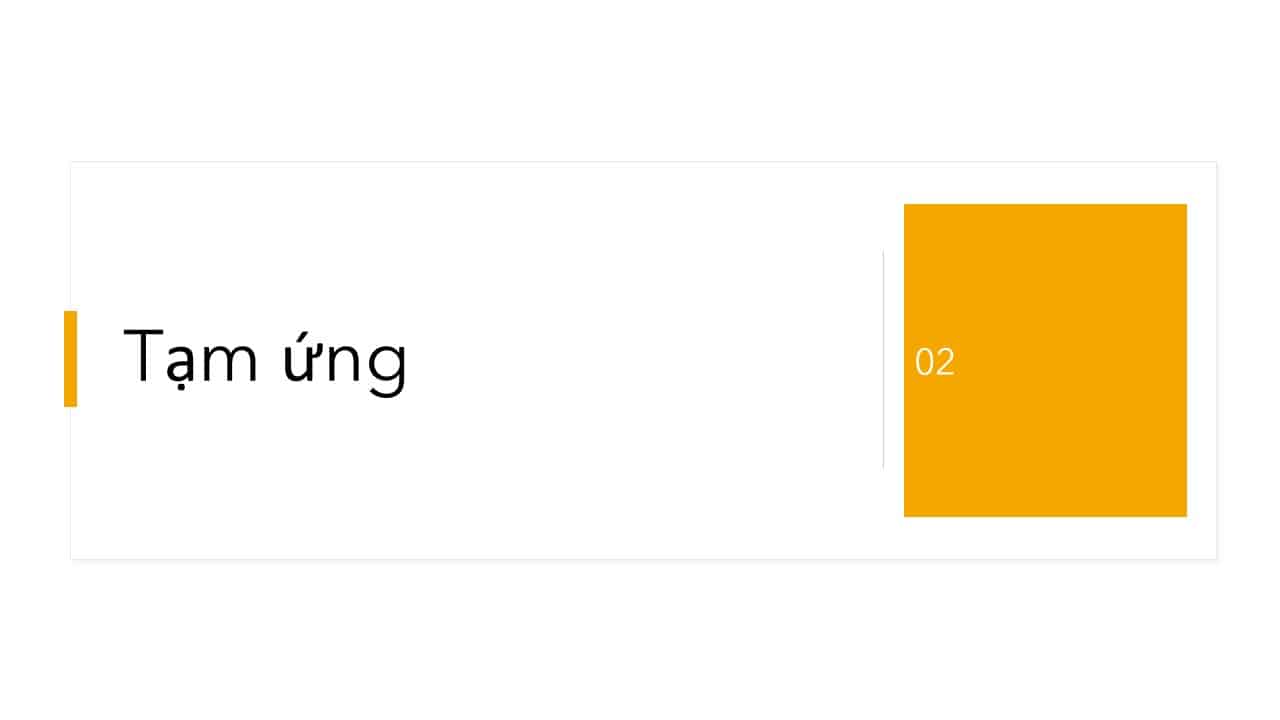 Tạm ứng

02