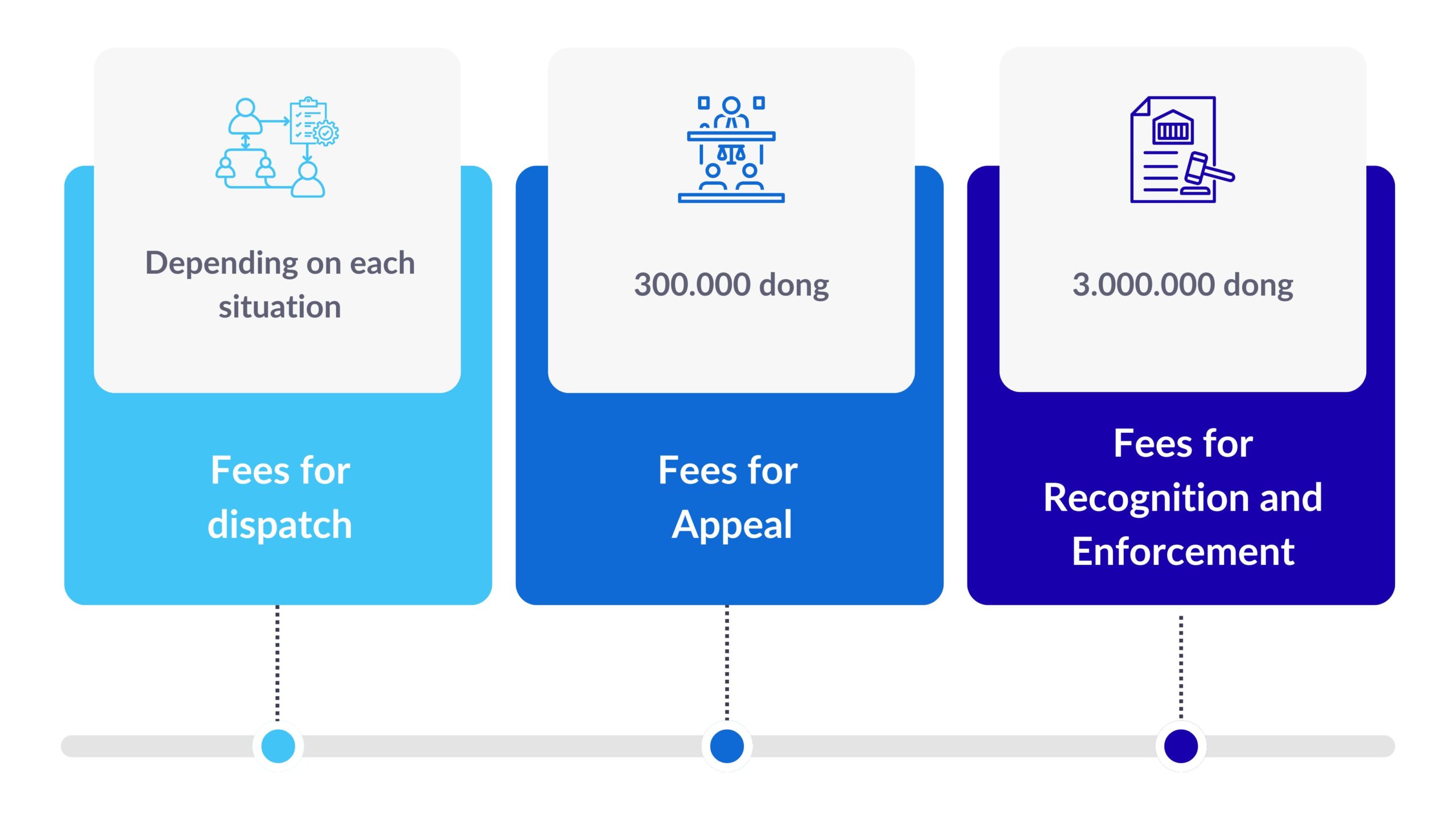 Depending on each situation

Fees for dispatch

300.000 dong

Fees for Appeal

3.000.000 dong

Fees for Recognition and Enforcement